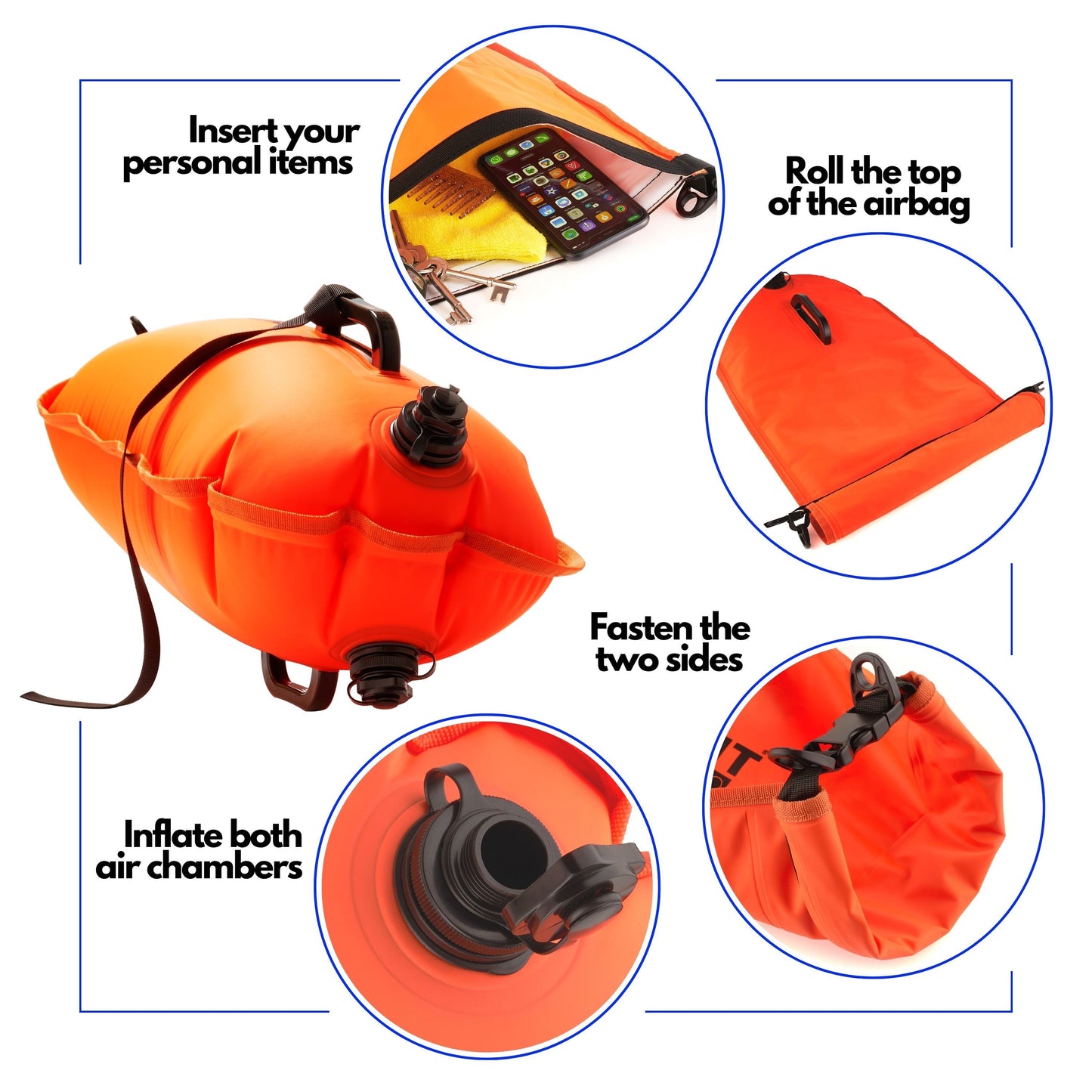 Insert your personal items

Roll the top of the airbag

Fasten the two sides

Inflate both air chambers